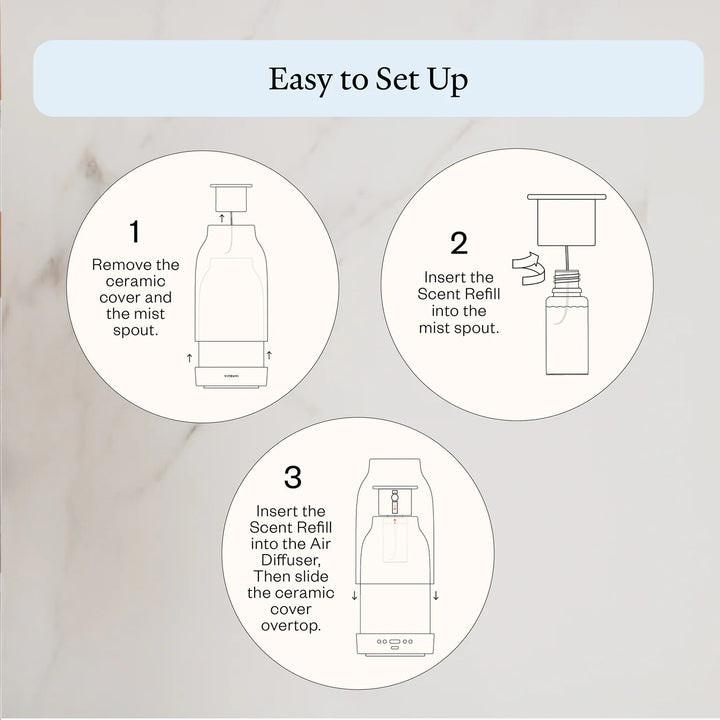 Easy to Set Up

1
Remove the ceramic cover and the mist spout.

2
Insert the Scent Refill into the mist spout.

3
Insert the Scent Refill into the Air Diffuser, Then slide the ceramic cover overtop.