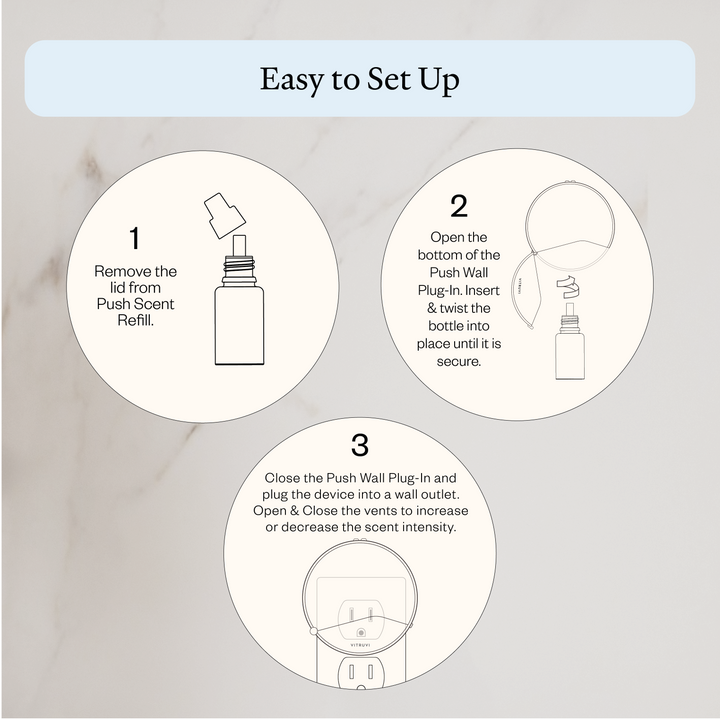 Easy to Set Up

1

Remove the lid from Push Scent Refill.

2

Open the bottom of the Push Wall Plug-In. Insert & twist the bottle into place until it is secure.

VITRUVI

3

Close the Push Wall Plug-In and plug the device into a wall outlet. Open & Close the vents to increase or decrease the scent intensity.

VITRUVI